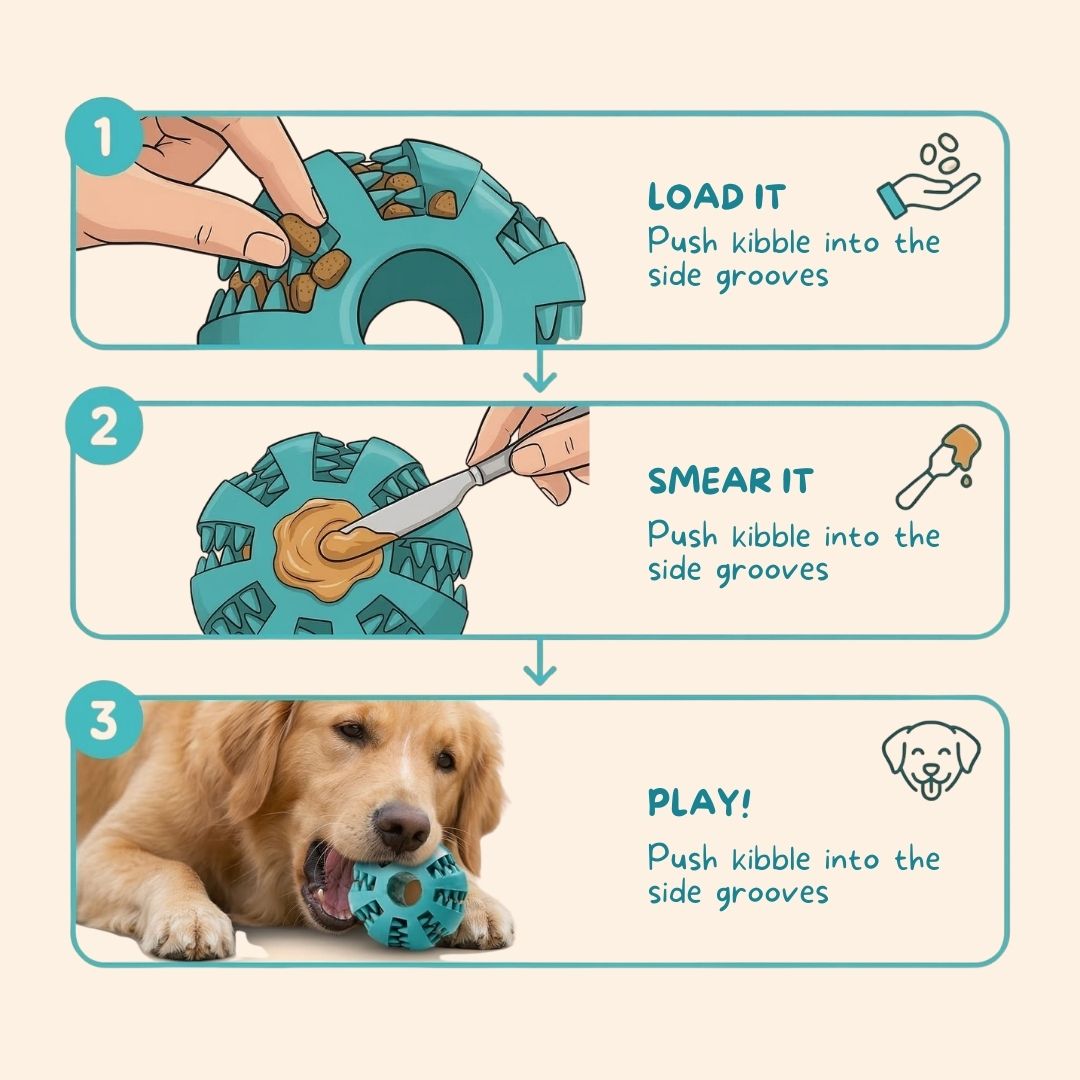 1

LOAD IT

Push kibble into the side grooves

2

SMEAR IT

Push kibble into the side grooves

3

PLAY!

Push kibble into the side grooves